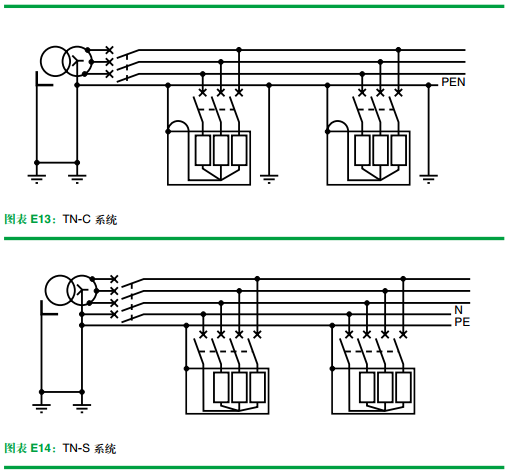 PEN

图表 E13：TN-C 系统

N
PE

图表 E14：TN-S 系统